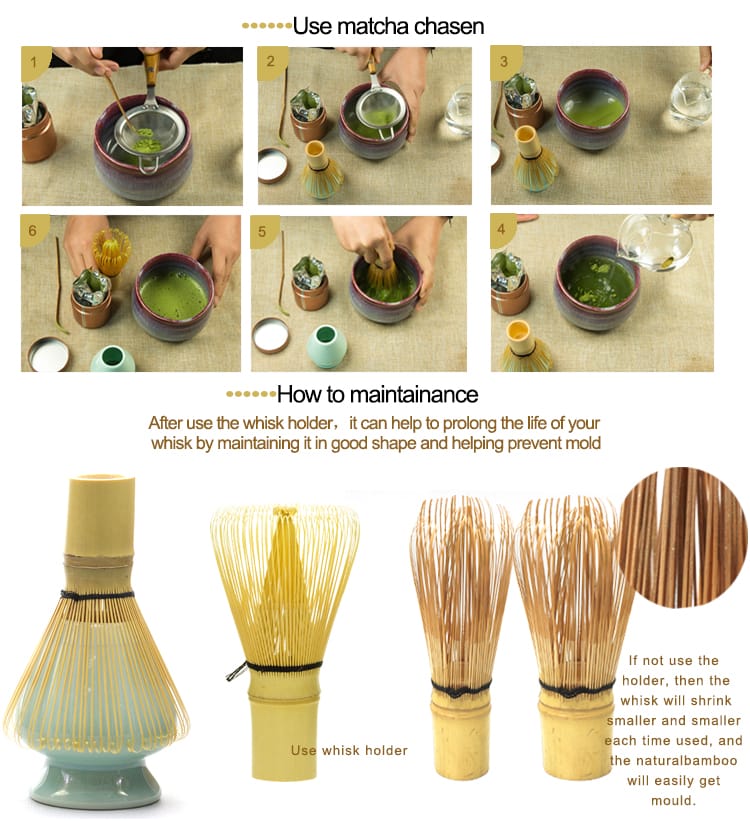 Use matcha chasen

1

2

3

6

5

4

How to maintainance

After use the whisk holder, it can help to prolong the life of your whisk by maintaining it in good shape and helping prevent mold

Use whisk holder

If not use the holder, then the whisk will shrink smaller and smaller each time used, and the naturalbamboo will easily get mould.